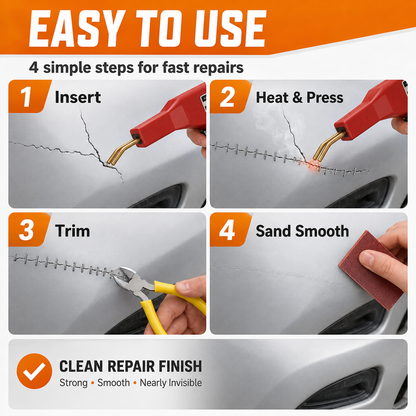 EASY TO USE

4 simple steps for fast repairs

1 Insert

2 Heat & Press

3 Trim

4 Sand Smooth

CLEAN REPAIR FINISH

Strong • Smooth • Nearly Invisible